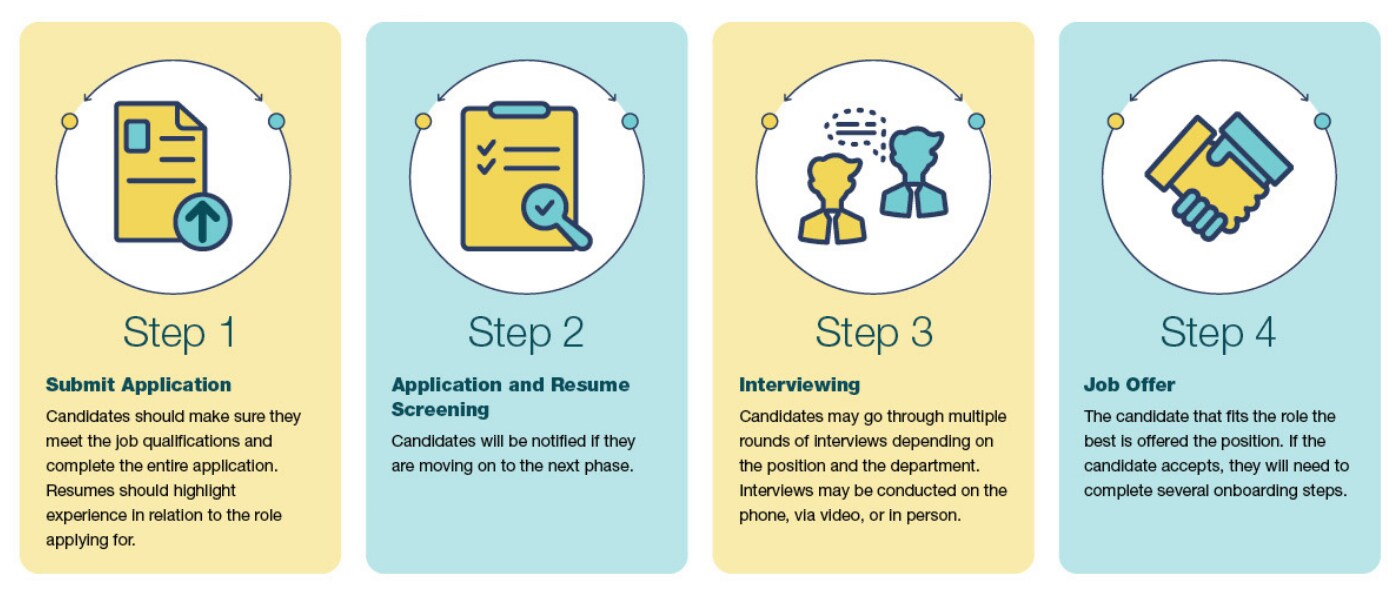 Step 1

Submit Application

Candidates should make sure they meet the job qualifications and complete the entire application. Resumes should highlight experience in relation to the role applying for.

Step 2

Application and Resume Screening

Candidates will be notified if they are moving on to the next phase.

Step 3

Interviewing

Candidates may go through multiple rounds of interviews depending on the position and the department. Interviews may be conducted on the phone, via video, or in person.

Step 4

Job Offer

The candidate that fits the role the best is offered the position. If the candidate accepts, they will need to complete several onboarding steps.